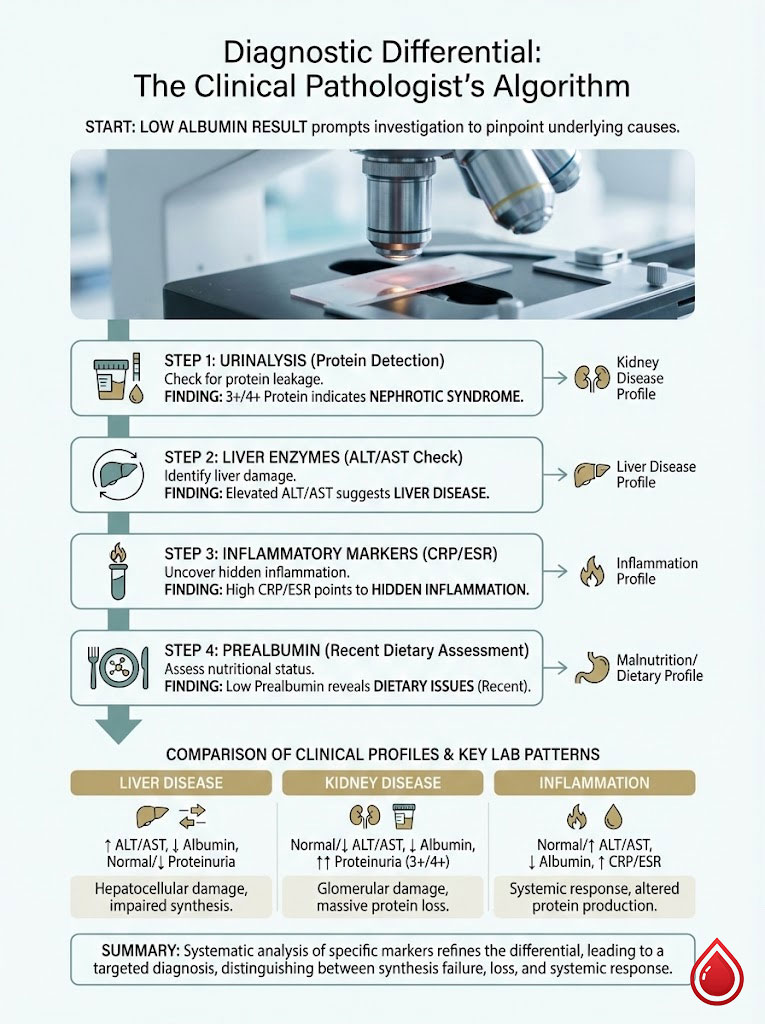 Diagnostic Differential:
The Clinical Pathologist's Algorithm

START: LOW ALBUMIN RESULT prompts investigation to pinpoint underlying causes.

STEP 1: URINALYSIS (Protein Detection)
Check for protein leakage.
FINDING: 3+/4+ Protein indicates NEPHROTIC SYNDROME.

Kidney Disease Profile

STEP 2: LIVER ENZYMES (ALT/AST Check)
Identify liver damage.
FINDING: Elevated ALT/AST suggests LIVER DISEASE.

Liver Disease Profile

STEP 3: INFLAMMATORY MARKERS (CRP/ESR)
Uncover hidden inflammation.
FINDING: High CRP/ESR points to HIDDEN INFLAMMATION.

Inflammation Profile

STEP 4: PREALBUMIN (Recent Dietary Assessment)
Assess nutritional status.
FINDING: Low Prealbumin reveals DIETARY ISSUES (Recent).

Malnutrition/ Dietary Profile

COMPARISON OF CLINICAL PROFILES & KEY LAB PATTERNS

LIVER DISEASE

↑ ALT/AST, ↓ Albumin, Normal/↓ Proteinuria

Hepatocellular damage, impaired synthesis.

KIDNEY DISEASE

Normal/↓ ALT/AST, ↓ Albumin, ↑↑ Proteinuria (3+/4+)

Glomerular damage, massive protein loss.

INFLAMMATION

Normal/↑ ALT/AST, ↓ Albumin, ↑ CRP/ESR

Systemic response, altered protein production.

SUMMARY: Systematic analysis of specific markers refines the differential, leading to a targeted diagnosis, distinguishing between synthesis failure, loss, and systemic response.